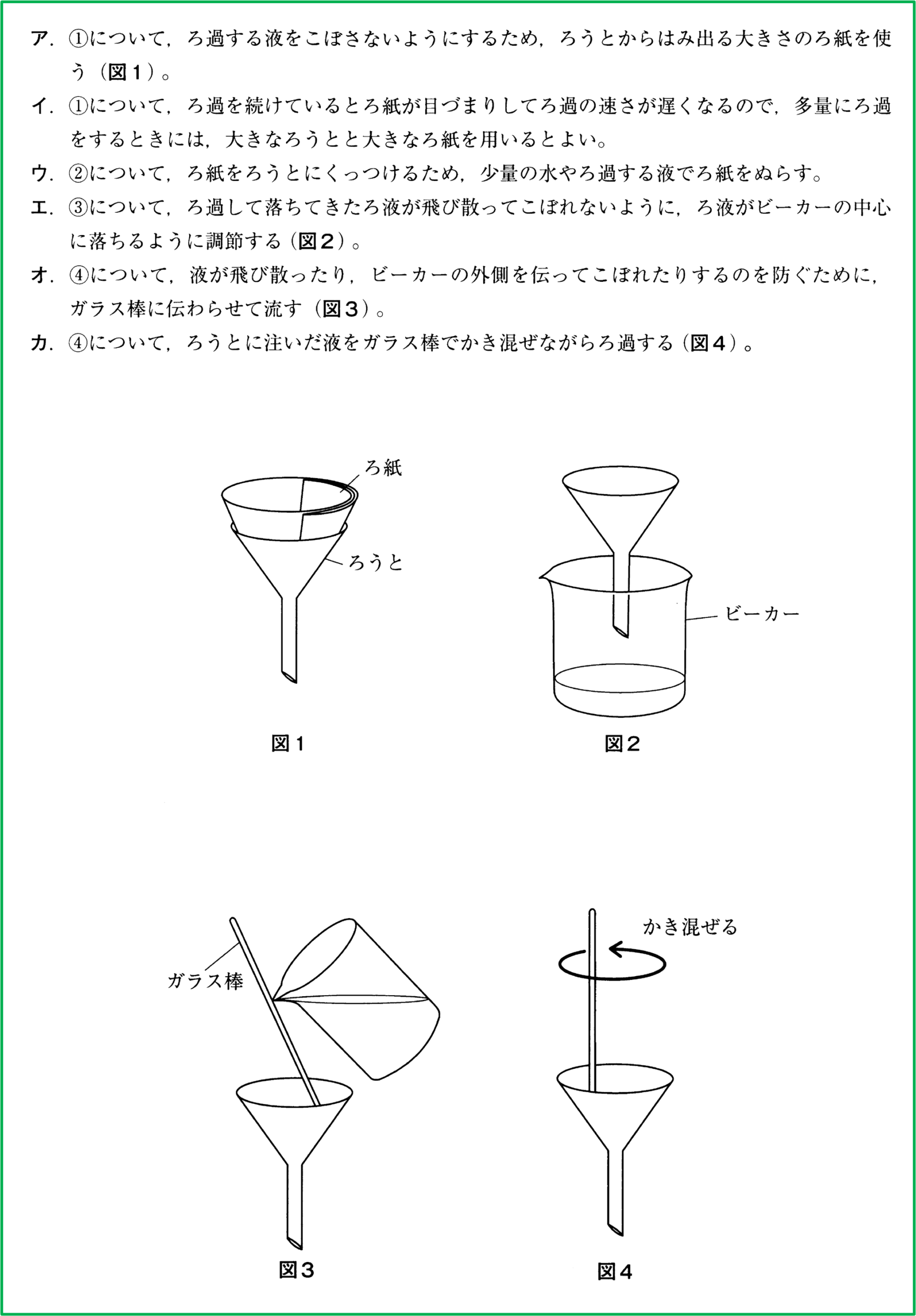 ア．①について，ろ過する液をこぼさないようにするため，ろうとからはみ出る大きさのろ紙を使う（図１）。

イ．①について，ろ過を続けているとろ紙が目づまりしてろ過の速さが遅くなるので，多量にろ過をするときには，大きなろうとと大きなろ紙を用いるとよい。

ウ．②について，ろ紙をろうとにくっつけるため，少量の水やろ過する液でろ紙をぬらす。

エ．③について，ろ過して落ちてきたろ液が飛び散ってこぼれないように，ろ液がビーカーの中心に落ちるように調節する（図２）。

オ．④について，液が飛び散ったり，ビーカーの外側を伝ってこぼれたりするのを防ぐために，ガラス棒に伝わらせて流す（図３）。

カ．④について，ろうとに注いだ液をガラス棒でかき混ぜながらろ過する（図４）。

ろ紙

ろうと

図１

ビーカー

図２

ガラス棒

図３

かき混ぜる

図４