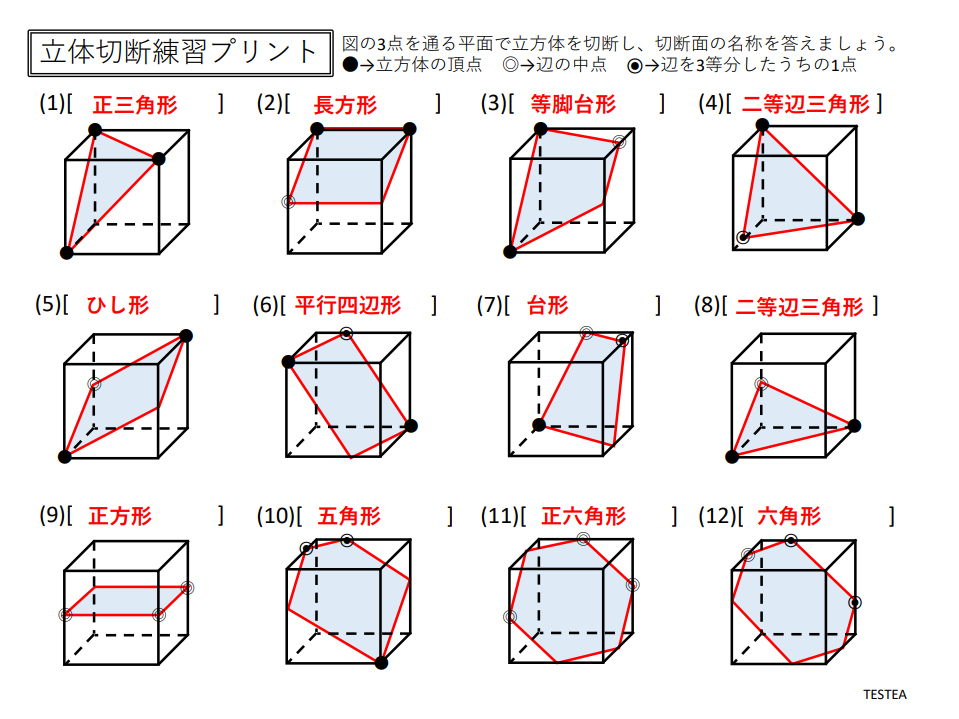 立体切断練習プリント

図の3点を通る平面で立方体を切断し、切断面の名称を答えましょう。
●→立方体の頂点　◎→辺の中点　◉→辺を3等分したうちの1点

(1)[ 正三角形 ]
(2)[ 長方形 ]
(3)[ 等脚台形 ]
(4)[ 二等辺三角形 ]
(5)[ ひし形 ]
(6)[ 平行四辺形 ]
(7)[ 台形 ]
(8)[ 二等辺三角形 ]
(9)[ 正方形 ]
(10)[ 五角形 ]
(11)[ 正六角形 ]
(12)[ 六角形 ]

TESTEA